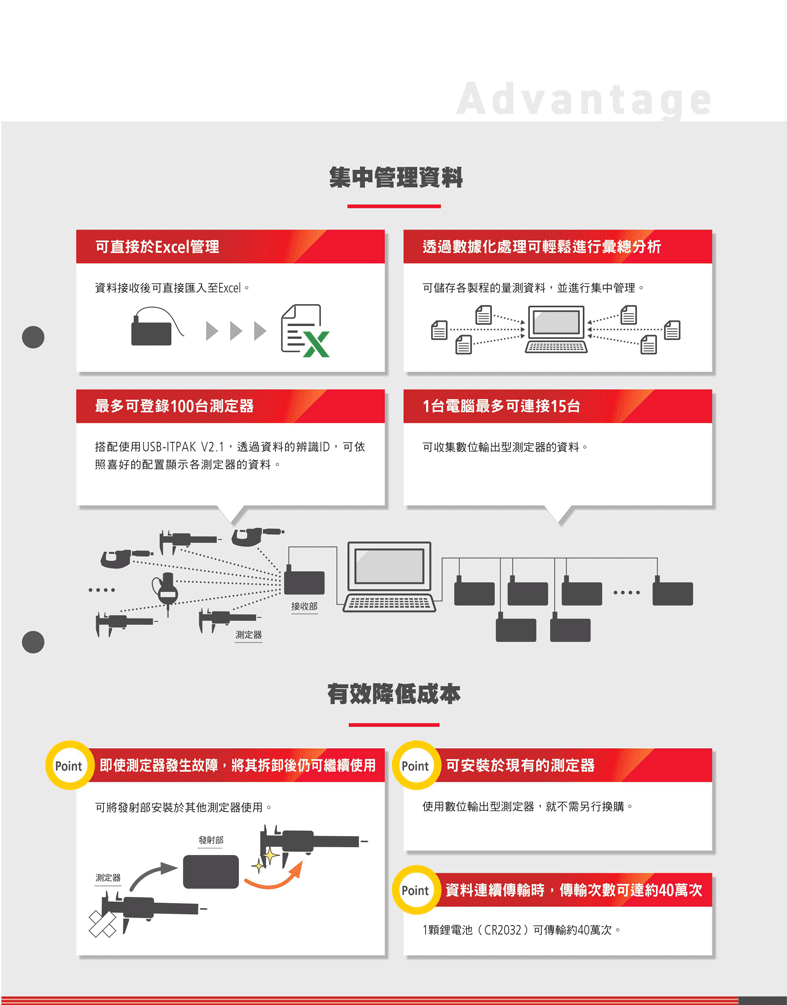 Advantage

集中管理資料

可直接於Excel管理

資料接收後可直接匯入至Excel。

透過數據化處理可輕鬆進行彙總分析

可儲存各製程的量測資料，並進行集中管理。

最多可登錄100台測定器

搭配使用USB-ITPAK V2.1，透過資料的辨識ID，可依照喜好的配置顯示各測定器的資料。

1台電腦最多可連接15台

可收集數位輸出型測定器的資料。

接收部

測定器

有效降低成本

Point 即使測定器發生故障，將其拆卸後仍可繼續使用

可將發射部安裝於其他測定器使用。

發射部

測定器

Point 可安裝於現有的測定器

使用數位輸出型測定器，就不需另行換購。

Point 資料連續傳輸時，傳輸次數可達約40萬次

1顆鋰電池（CR2032）可傳輸約40萬次。